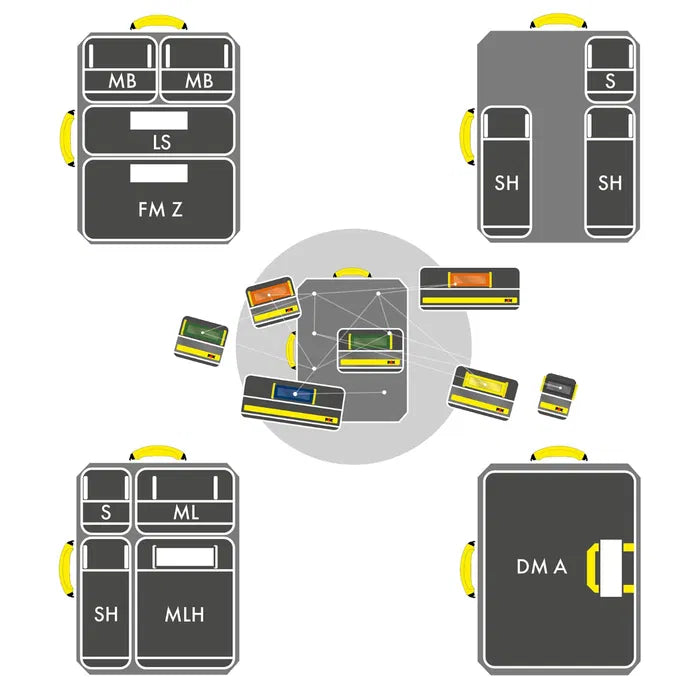 MB
MB
LS
FM Z

S
SH
SH

S
ML
SH
MLH

DM A